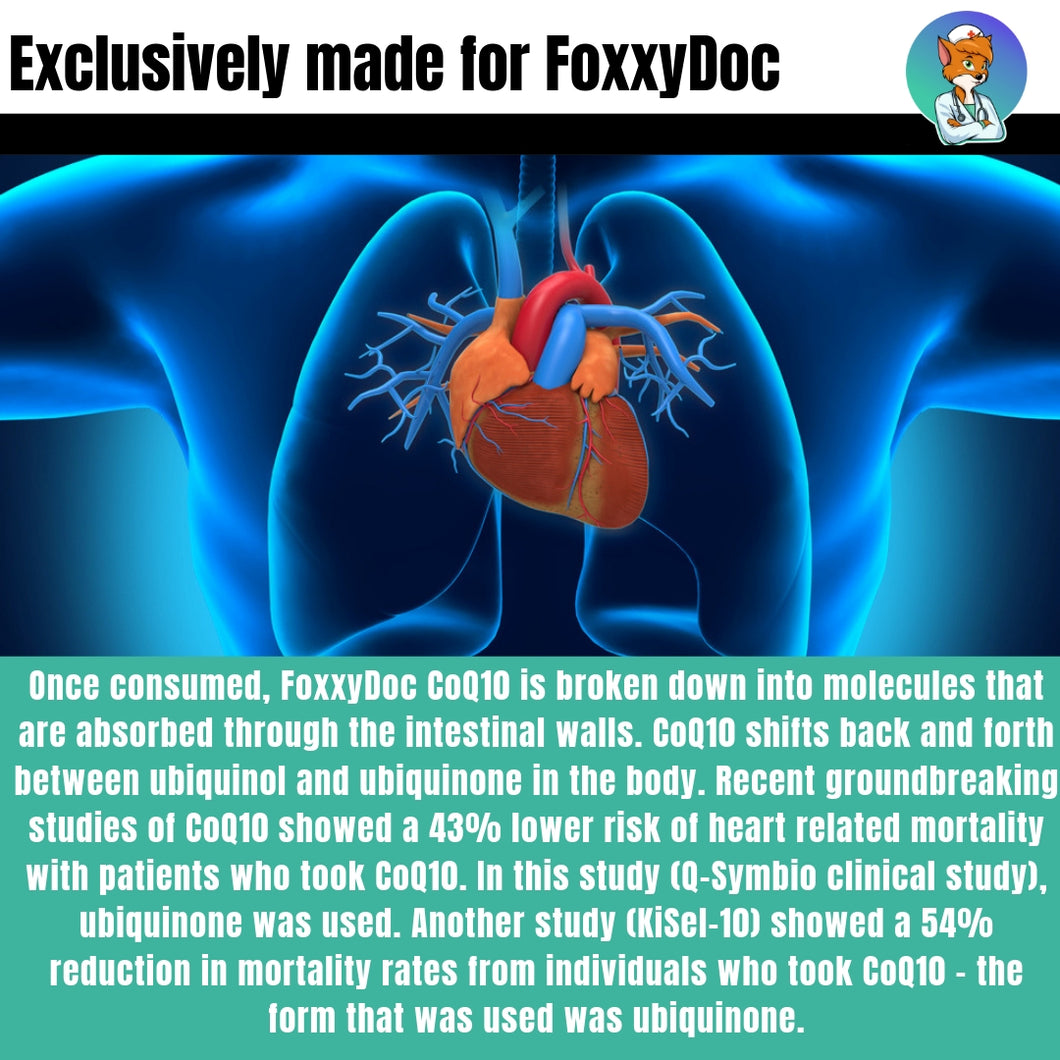 Exclusively made for FoxxyDoc

Once consumed, FoxxyDoc CoQ10 is broken down into molecules that are absorbed through the intestinal walls. CoQ10 shifts back and forth between ubiquinol and ubiquinone in the body. Recent groundbreaking studies of CoQ10 showed a 43% lower risk of heart related mortality with patients who took CoQ10. In this study (Q-Symbio clinical study), ubiquinone was used. Another study (KiSel-10) showed a 54% reduction in mortality rates from individuals who took CoQ10 - the form that was used was ubiquinone.